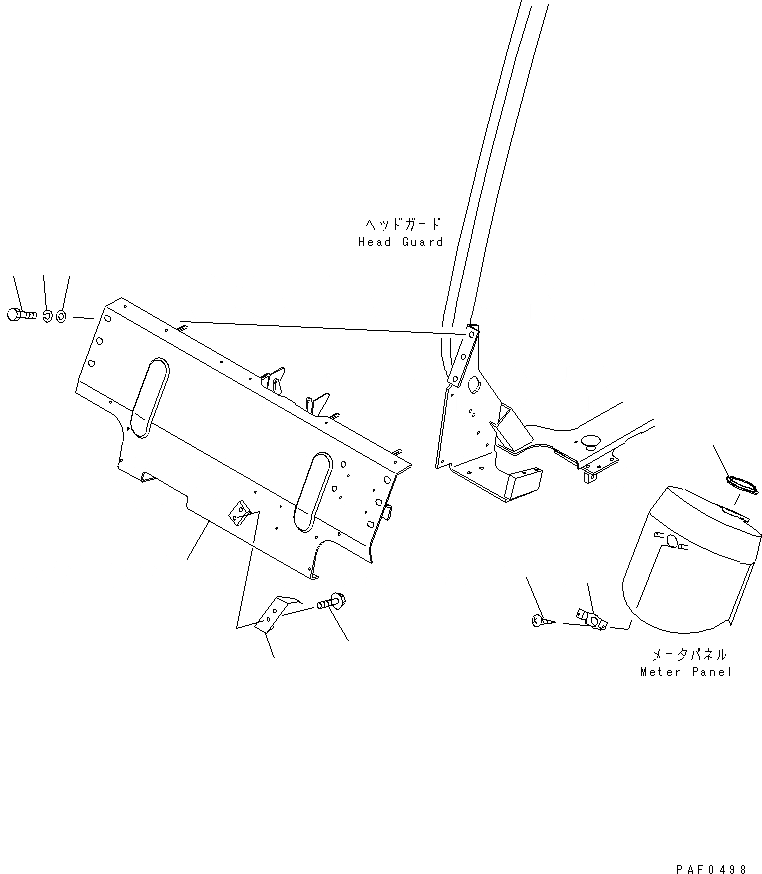 ヘッドガード
Head Guard

メータパネル
Meter Panel

PAF0498