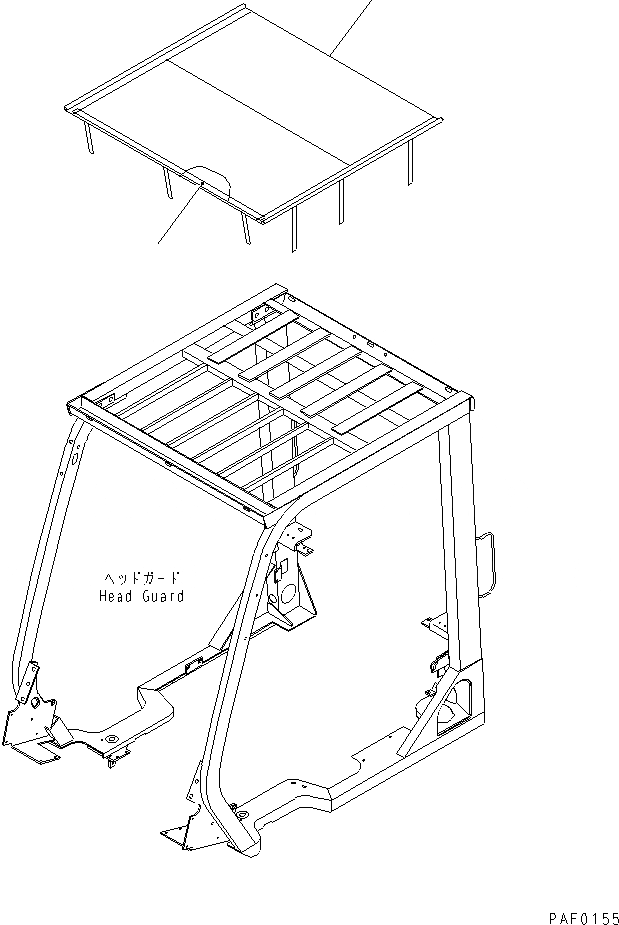 ヘッドガード
Head Guard

PAF0155