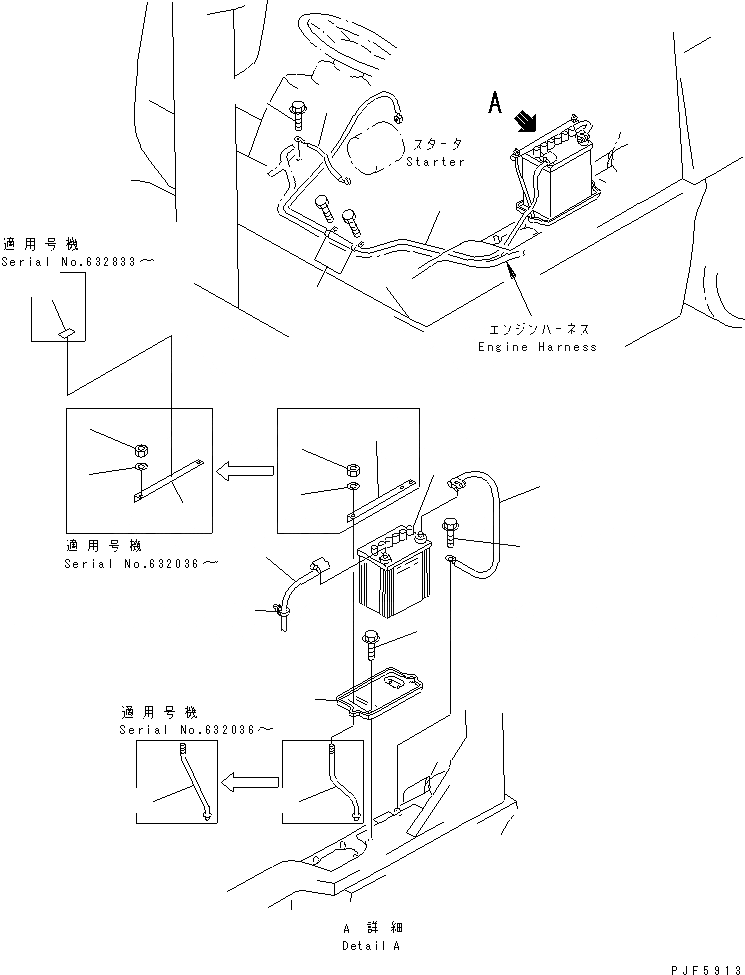 A

スタータ
Starter

適用号機
Serial No.632833～

エンジンハーネス
Engine Harness

適用号機
Serial No.632036～

適用号機
Serial No.632036～

A 詳細
Detail A

PJF5913