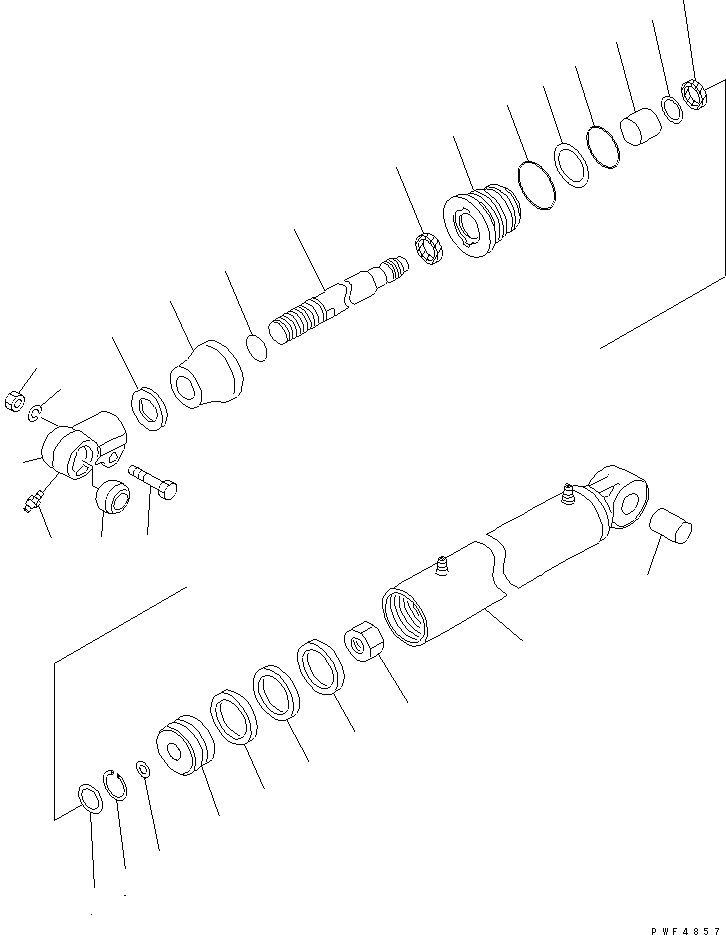 PWF4857