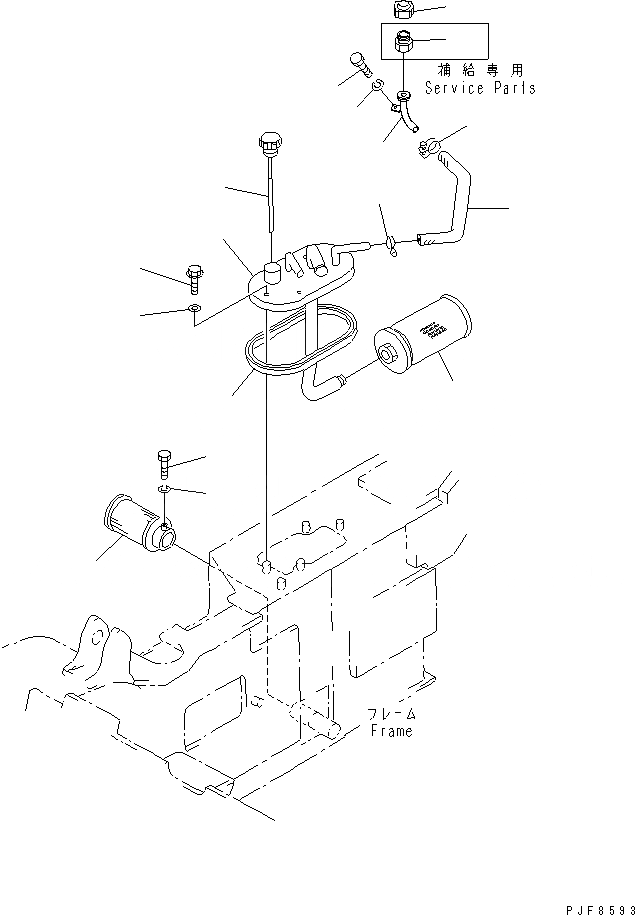 補給専用
Service Parts

フレーム
Frame

PJF8593