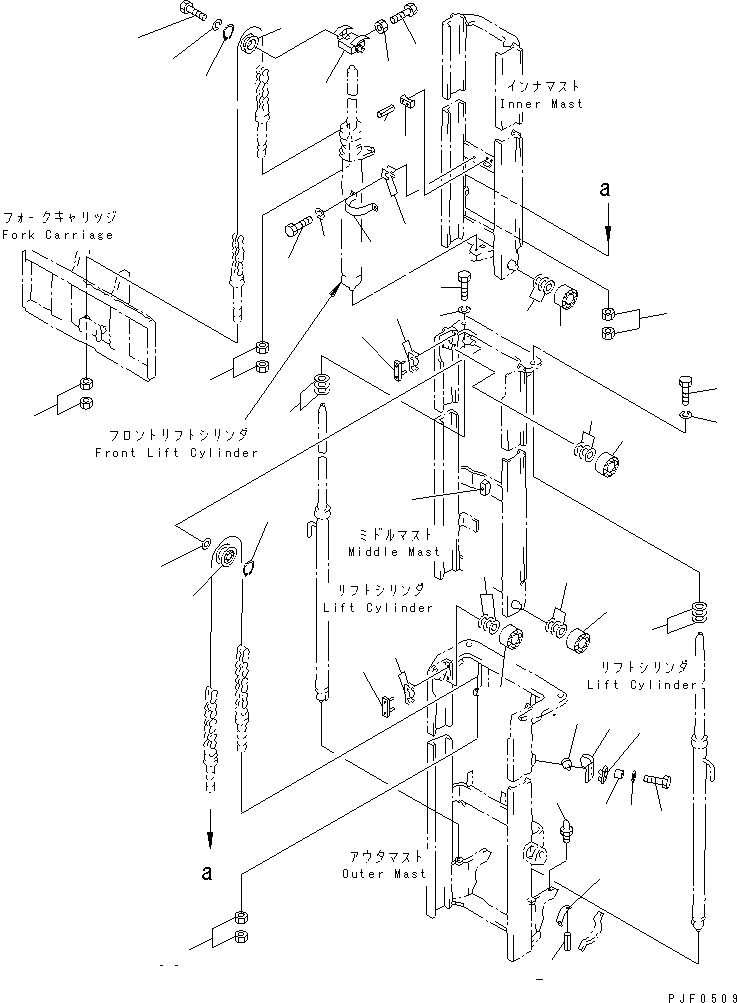 インナマスト
Inner Mast

a

フォークキャリッジ
Fork Carriage

フロントリフトシリンダ
Front Lift Cylinder

ミドルマスト
Middle Mast

リフトシリンダ
Lift Cylinder

リフトシリンダ
Lift Cylinder

a

アウタマスト
Outer Mast

PJF0509