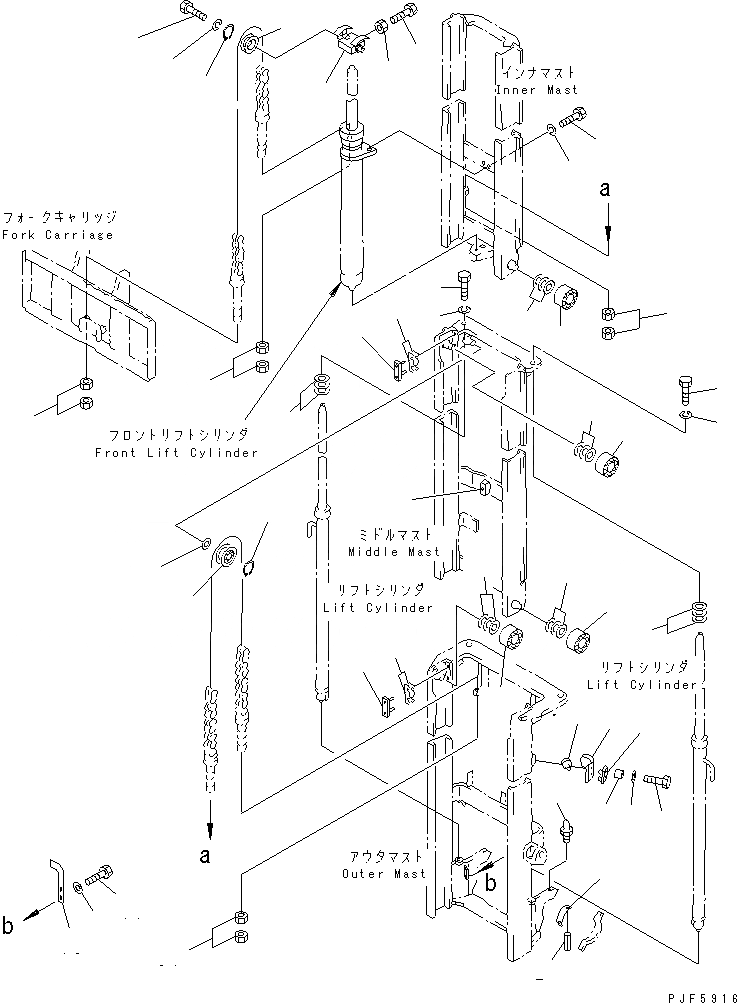 インナマスト
Inner Mast

a

フォークキャリッジ
Fork Carriage

フロントリフトシリンダ
Front Lift Cylinder

ミドルマスト
Middle Mast

リフトシリンダ
Lift Cylinder

リフトシリンダ
Lift Cylinder

a

アウタマスト
Outer Mast

b

b

PJF5916