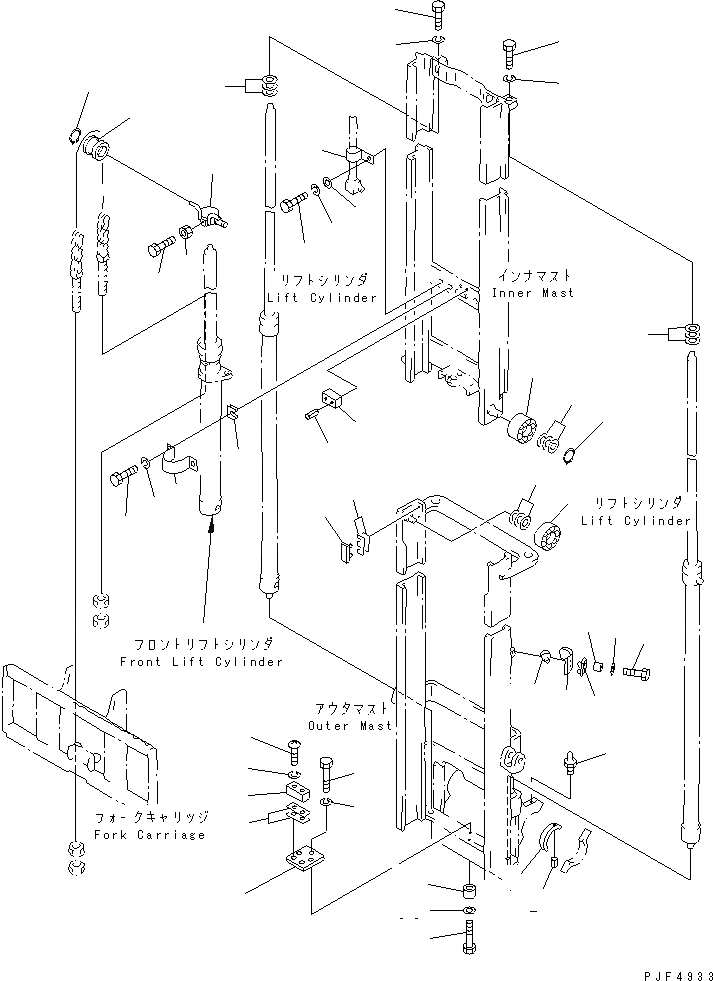 リフトシリンダ
Lift Cylinder

インナマスト
Inner Mast

リフトシリンダ
Lift Cylinder

フロントリフトシリンダ
Front Lift Cylinder

アウタマスト
Outer Mast

フォークキャリッジ
Fork Carriage

PJF4933