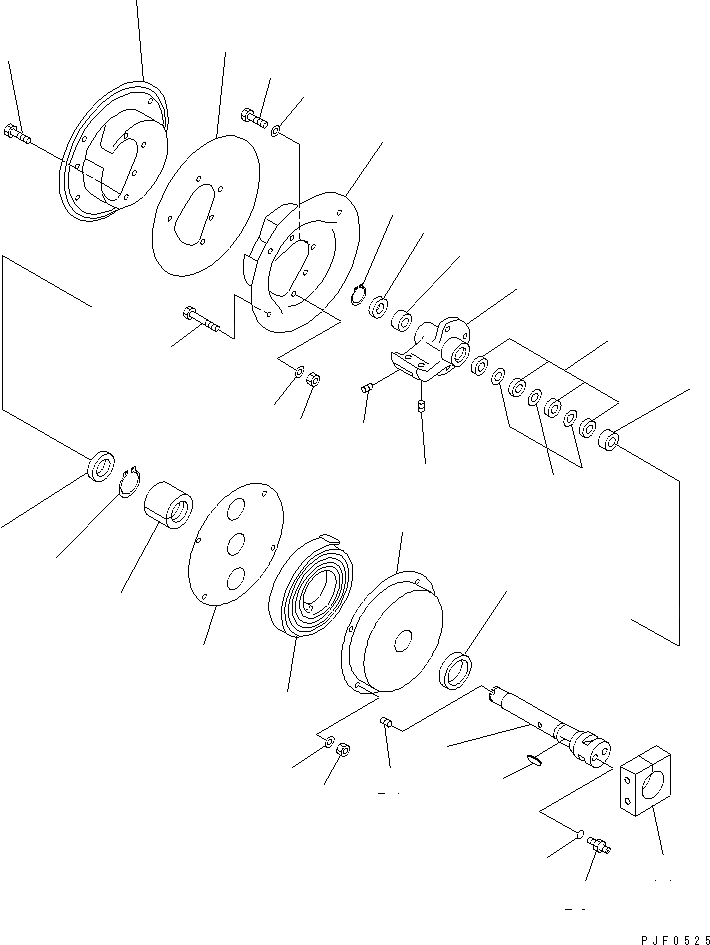 PJF0525