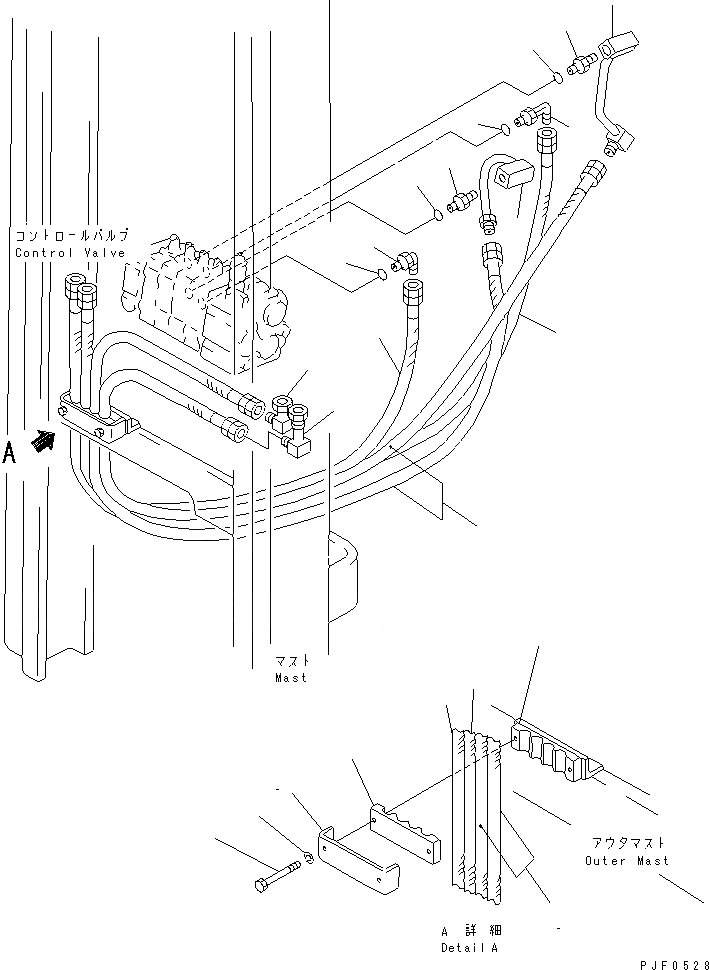 コントロールバルブ
Control Valve

A

マスト
Mast

アウタマスト
Outer Mast

A 詳細
Detail A

PJF0528