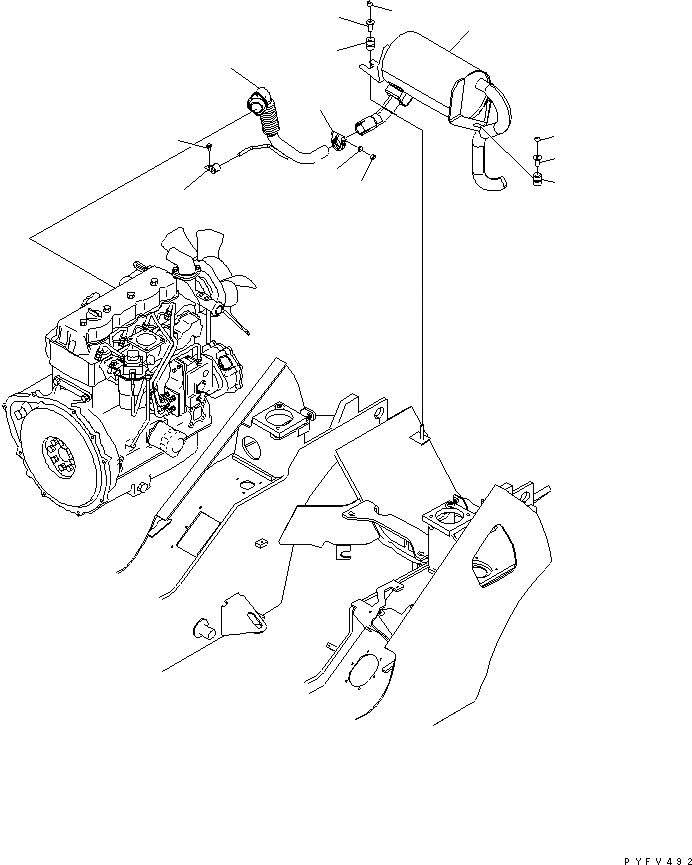 PYFV492