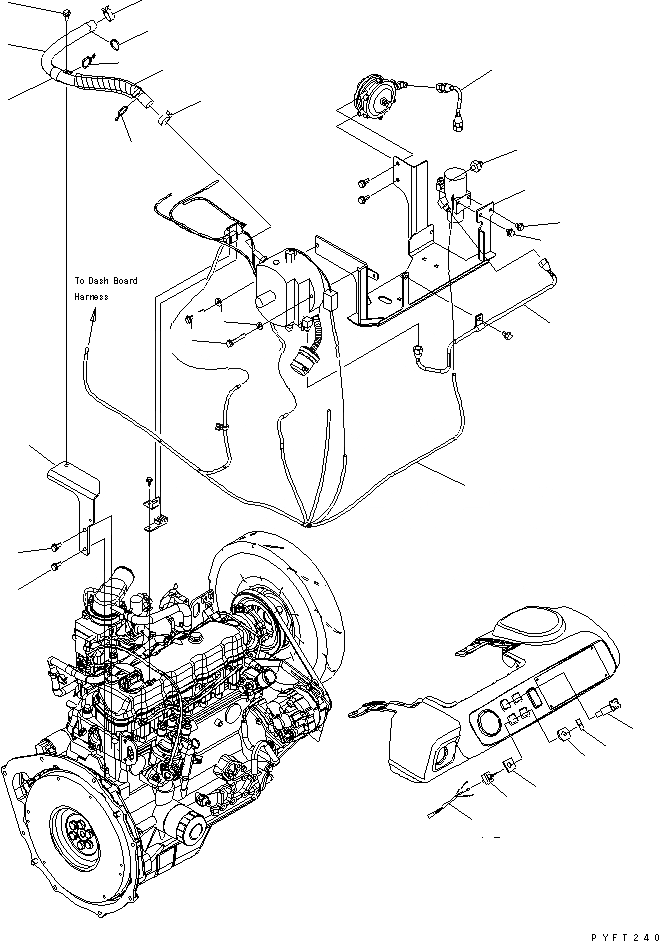 To Dash Board Harness

PYFT240