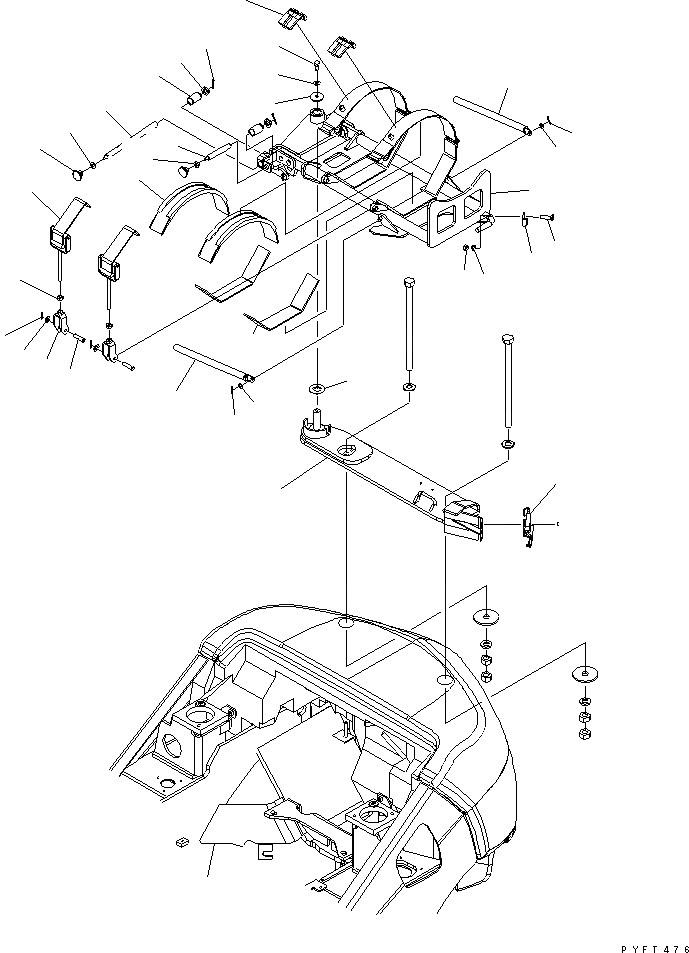 PYFT476