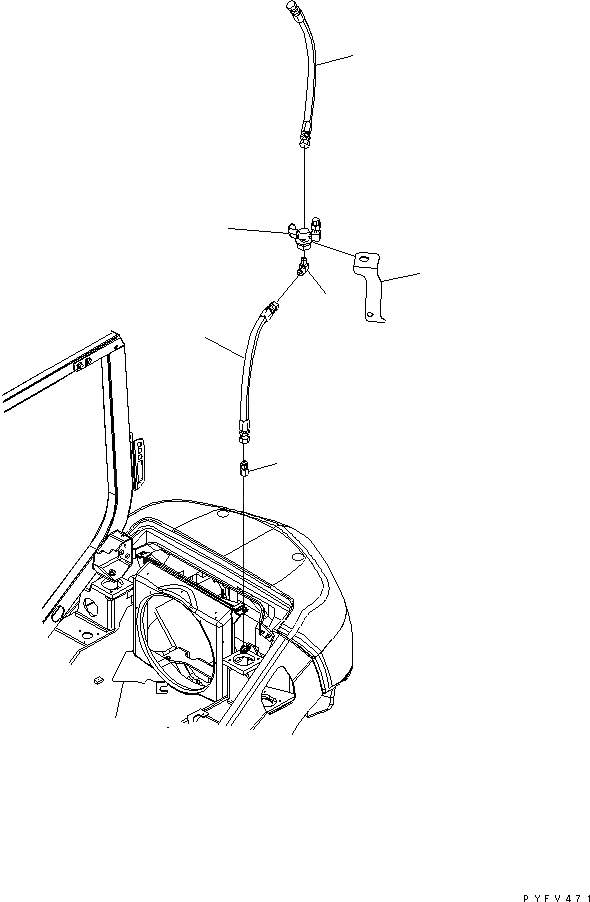 PYFV471