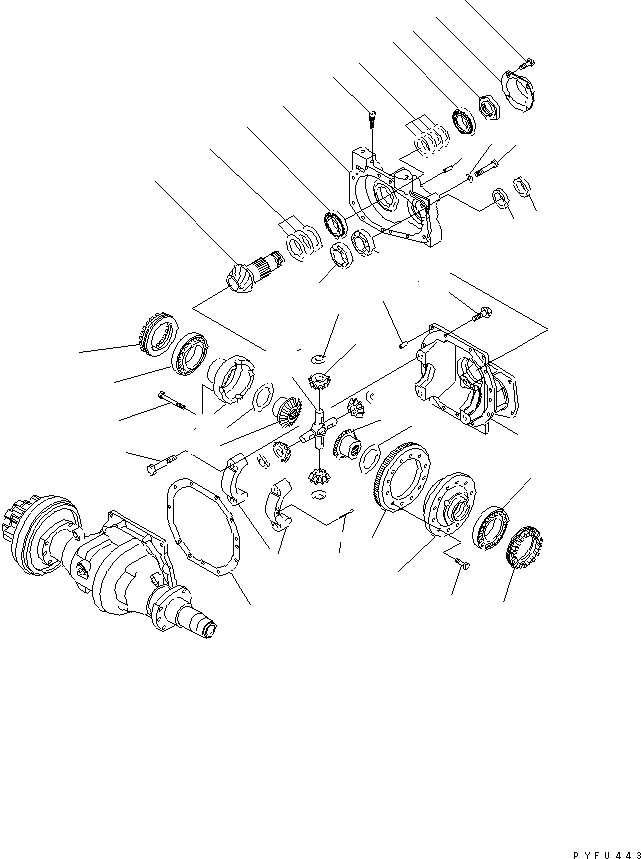 PYFU443