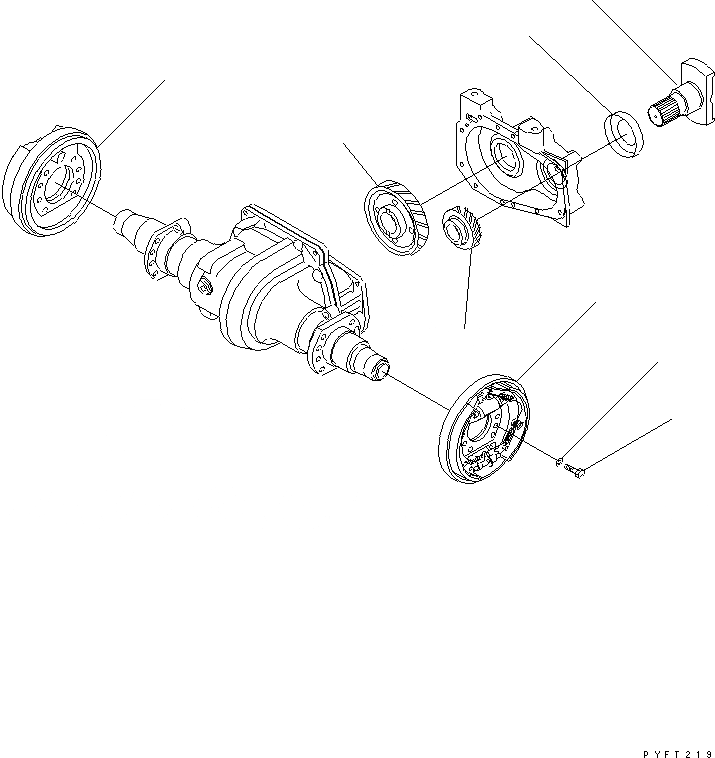 PYFT219