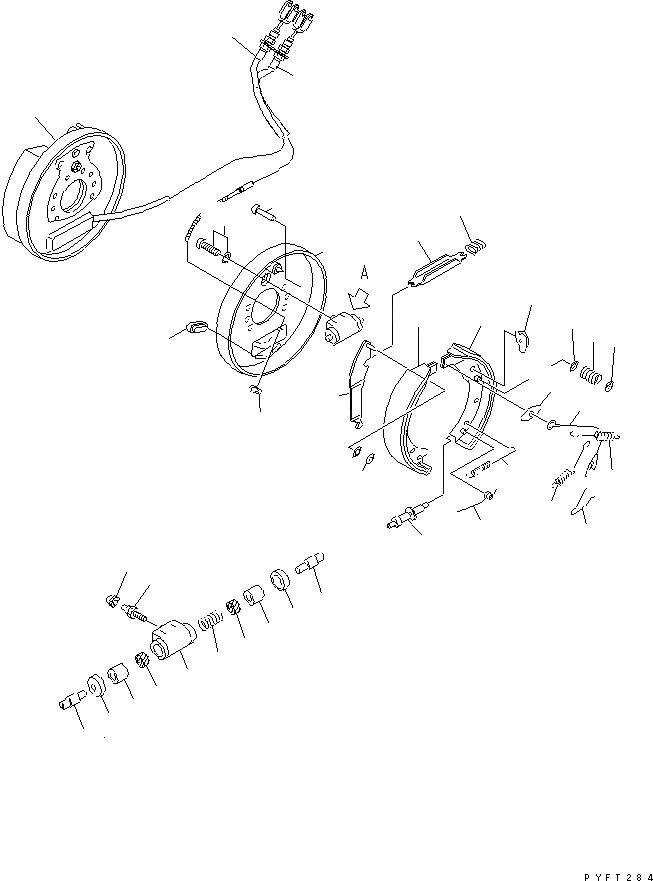 A

PYFT284