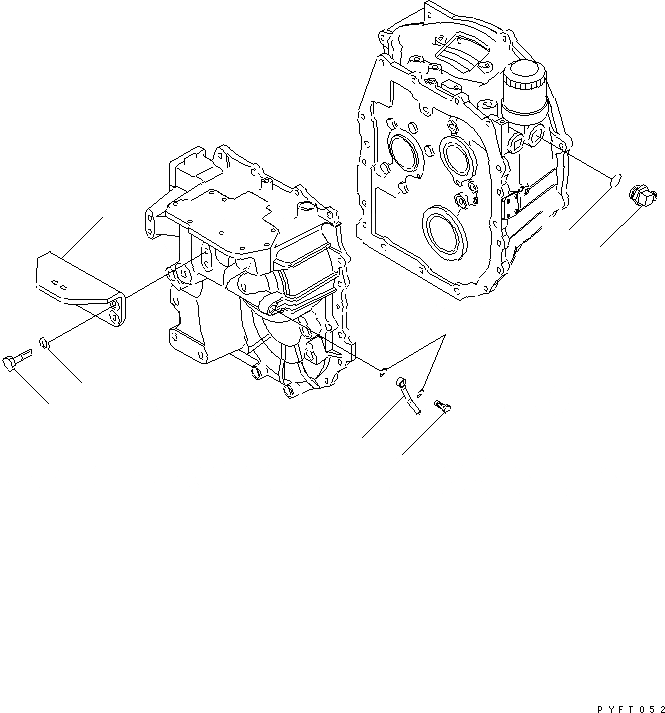 PYFT052