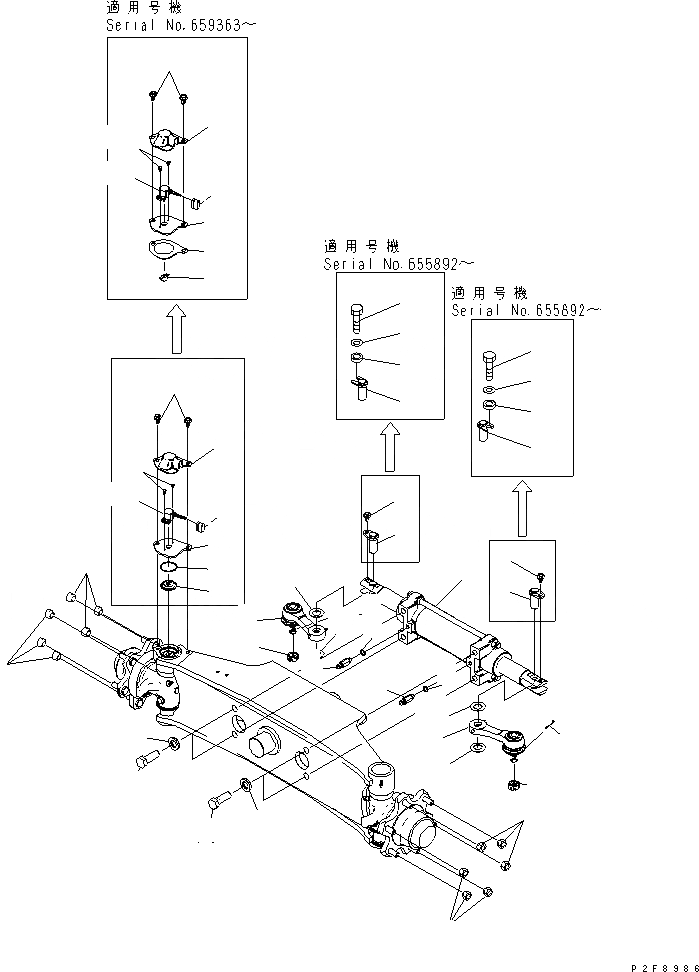 適用号機
Serial No.659363～

適用号機
Serial No.655892～

適用号機
Serial No.655692～

P2F8986