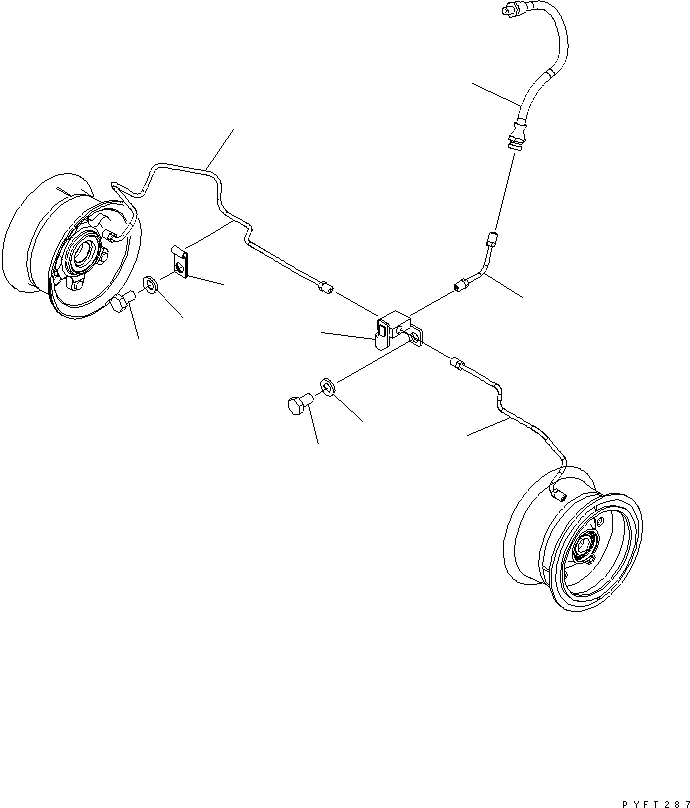 PYFT287