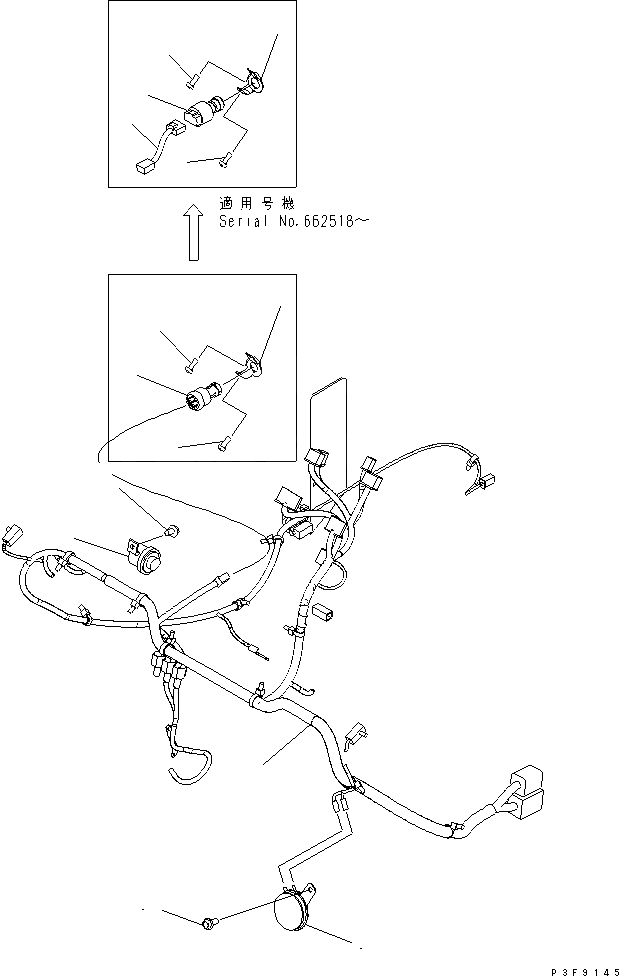 適用号機
Serial No.662518～

P3F9145