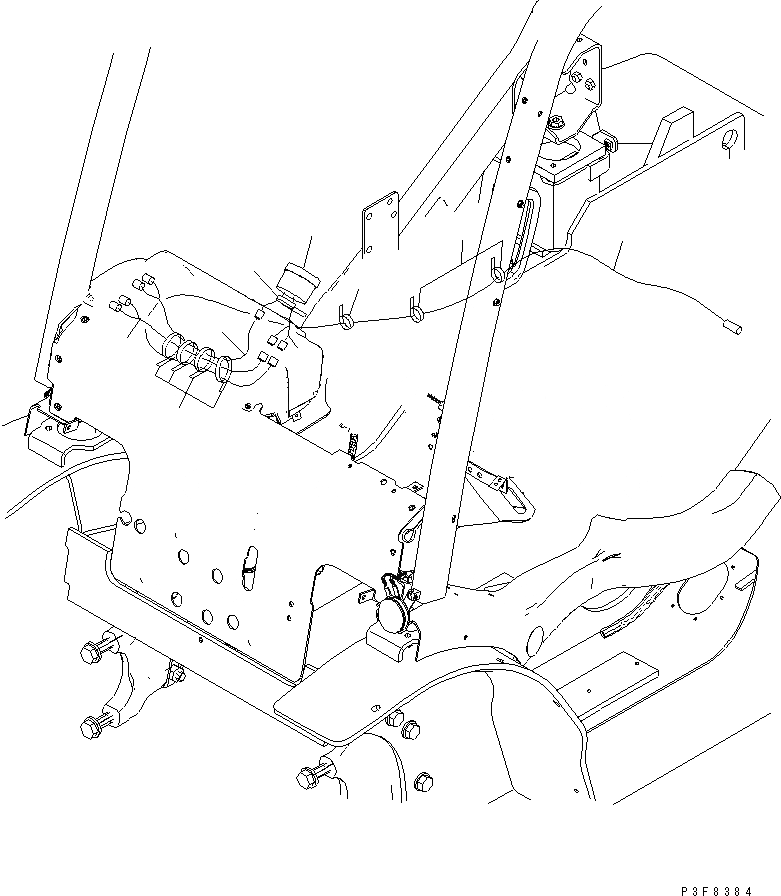 P3F8384