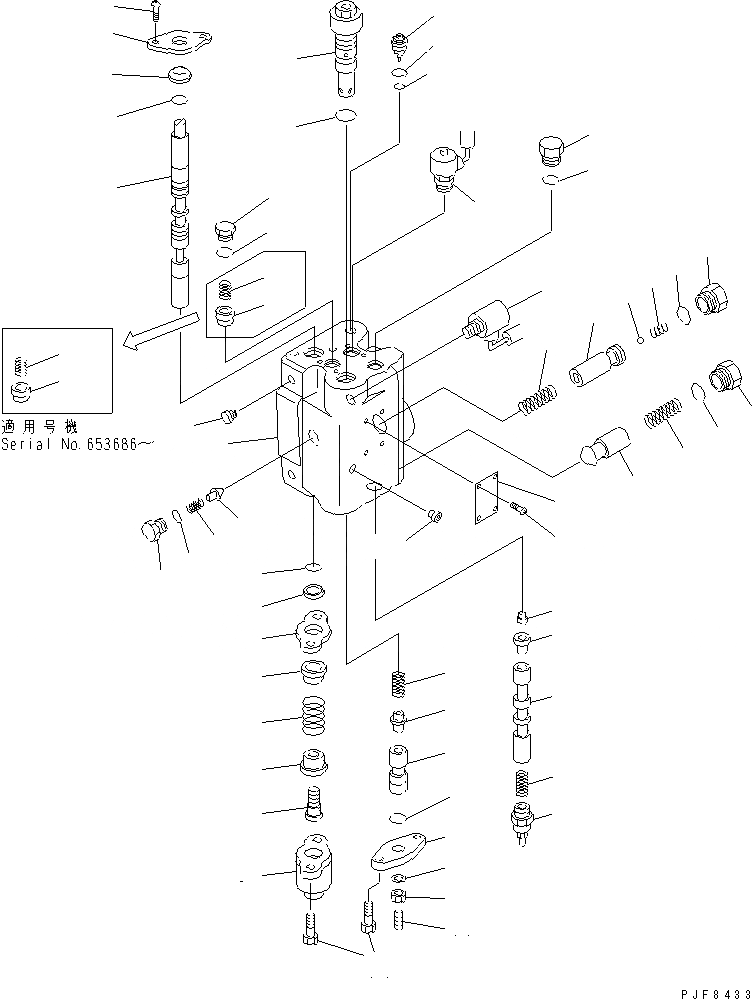 適用号機
Serial No.653686~

PJF8433