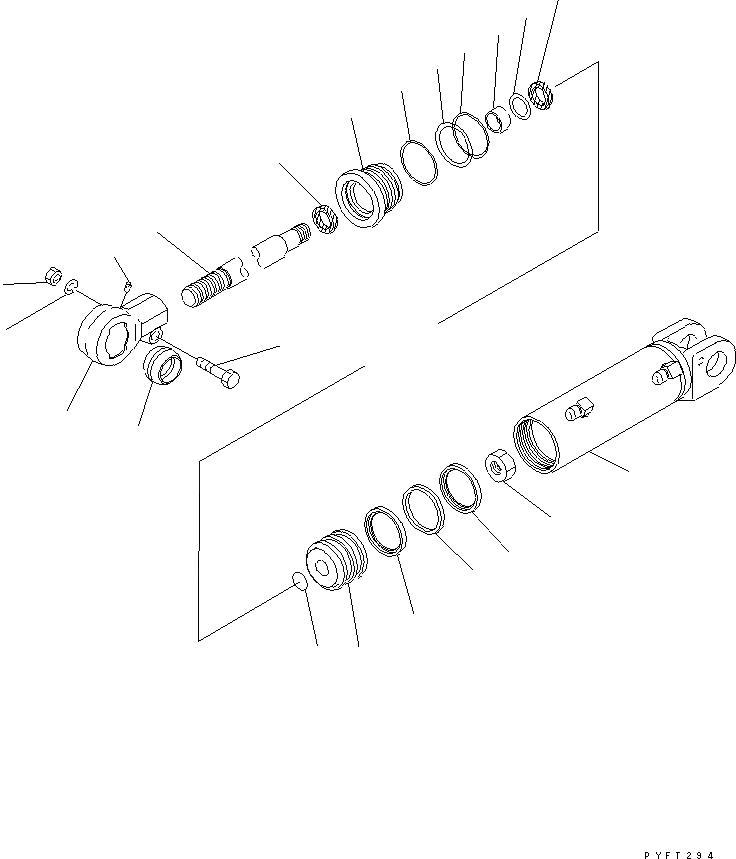 PYFT294