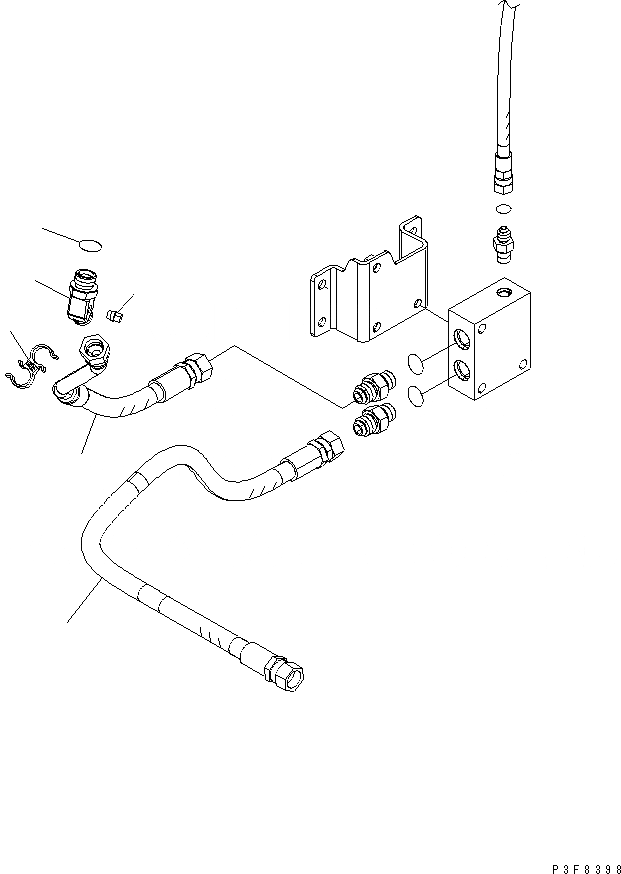 P3F8398