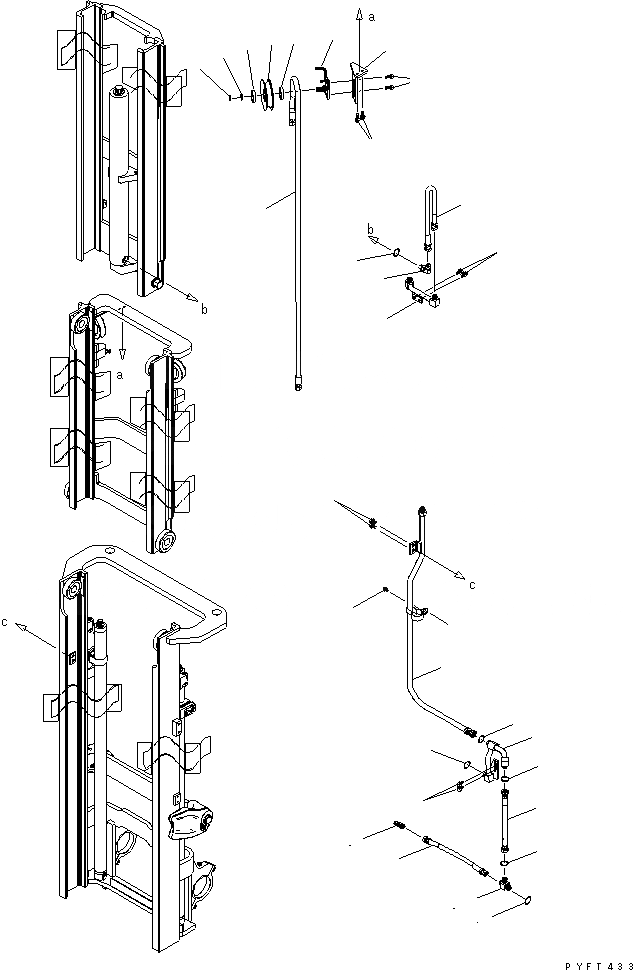 a
b
b
a
c
c
PYFT433