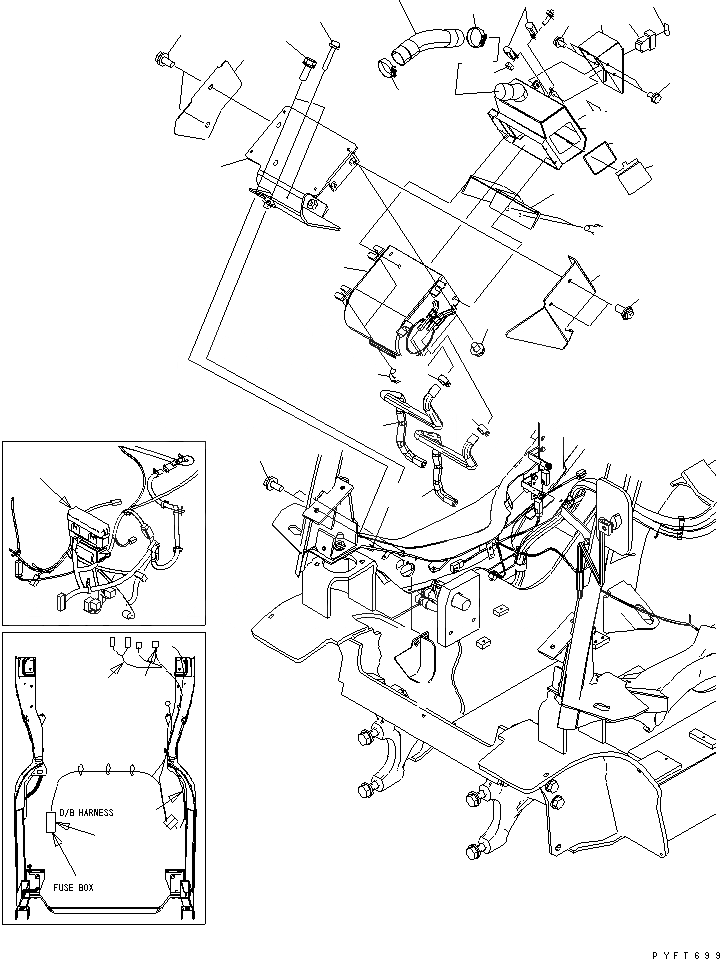 D/B HARNESS

FUSE BOX

PYFT699