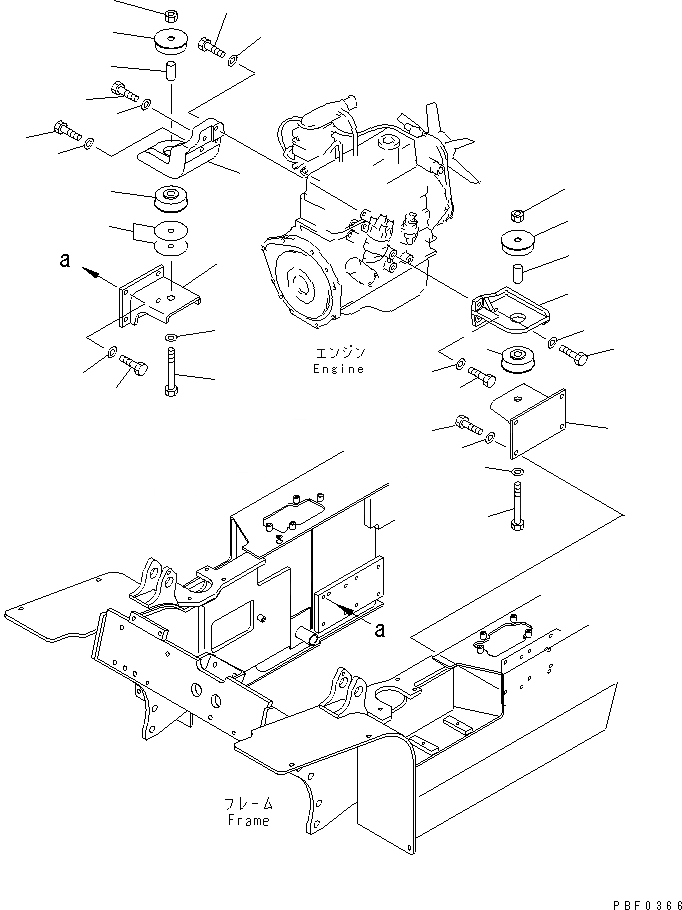 a

エンジン
Engine

a

フレーム
Frame

PBF0366