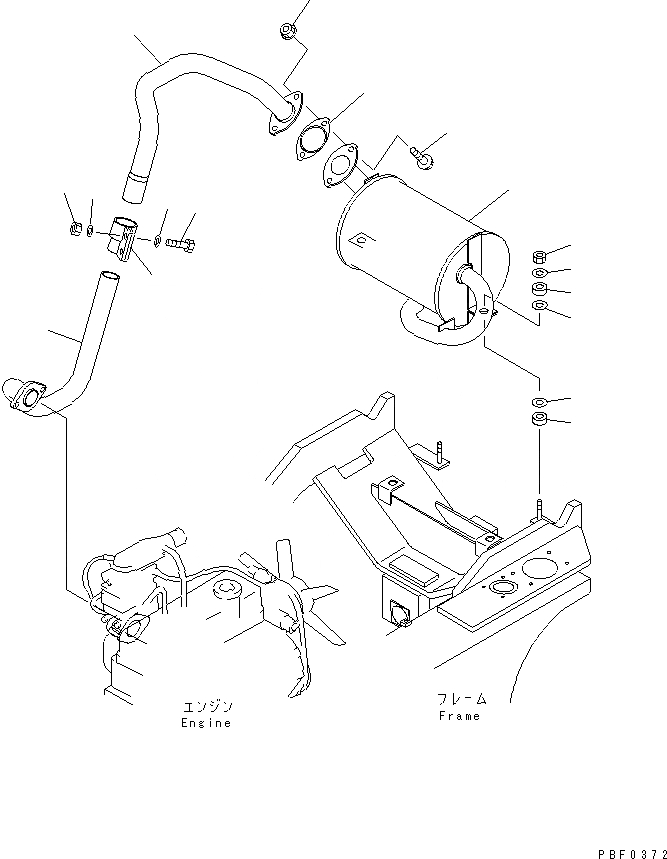 エンジン
Engine

フレーム
Frame

PBF0372