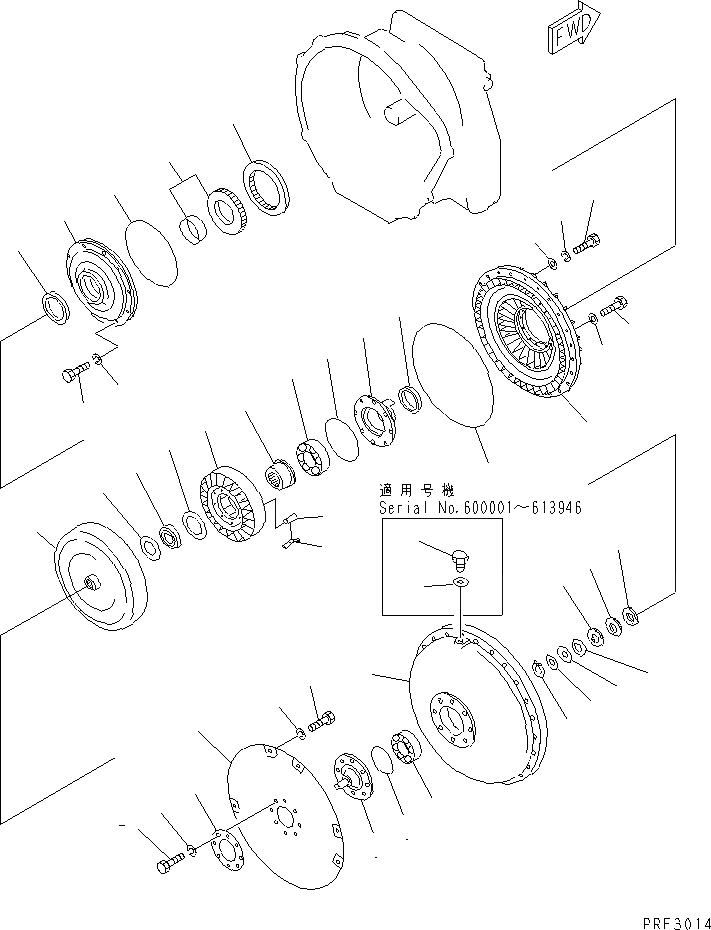 FWD

適用号機
Serial No.600001～613946

PRF3014