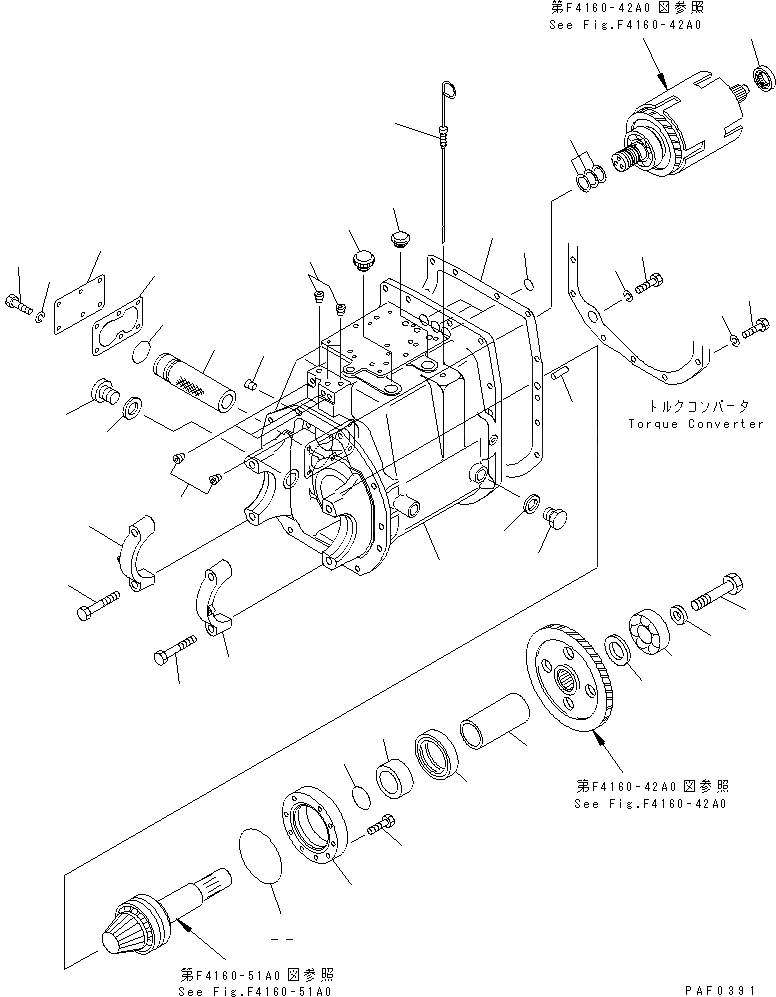 第F4160-42A0 図参照
See Fig.F4160-42A0

トルクコンバータ
Torque Converter

第F4160-42A0 図参照
See Fig.F4160-42A0

第F4160-51A0 図参照
See Fig.F4160-51A0

PAF0391