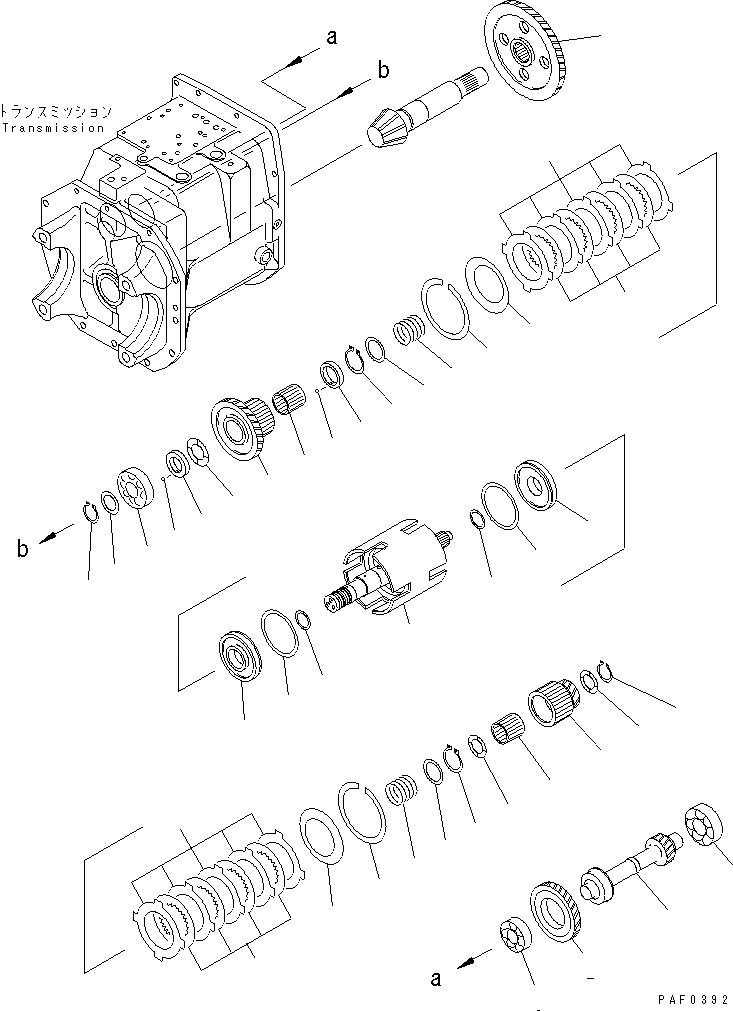 a
b
トランスミッション
Transmission
b
a
PAF0392