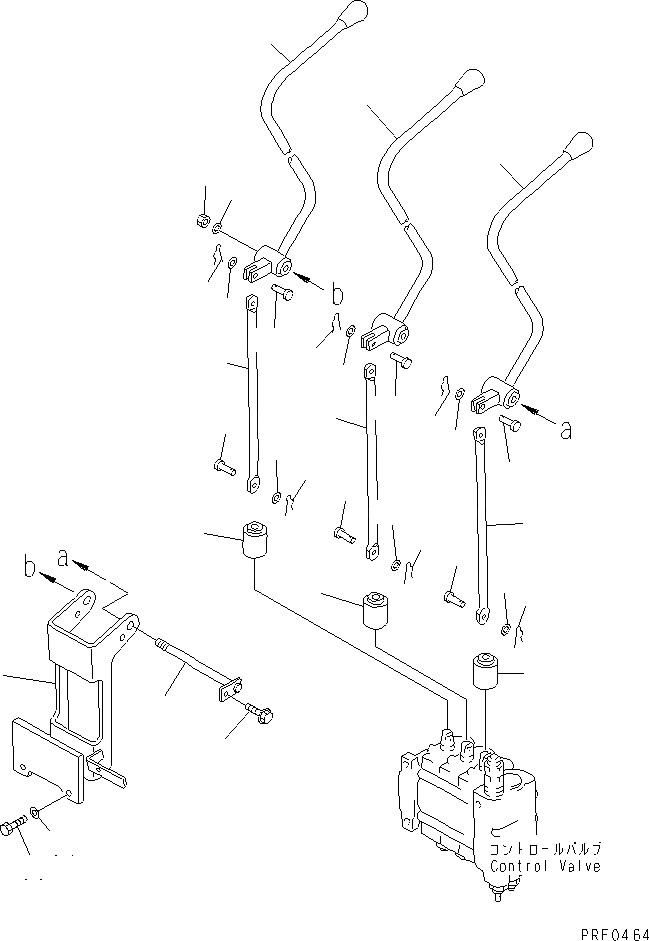 b
a
b
a
コントロールバルブ
Control Valve
PRF0464