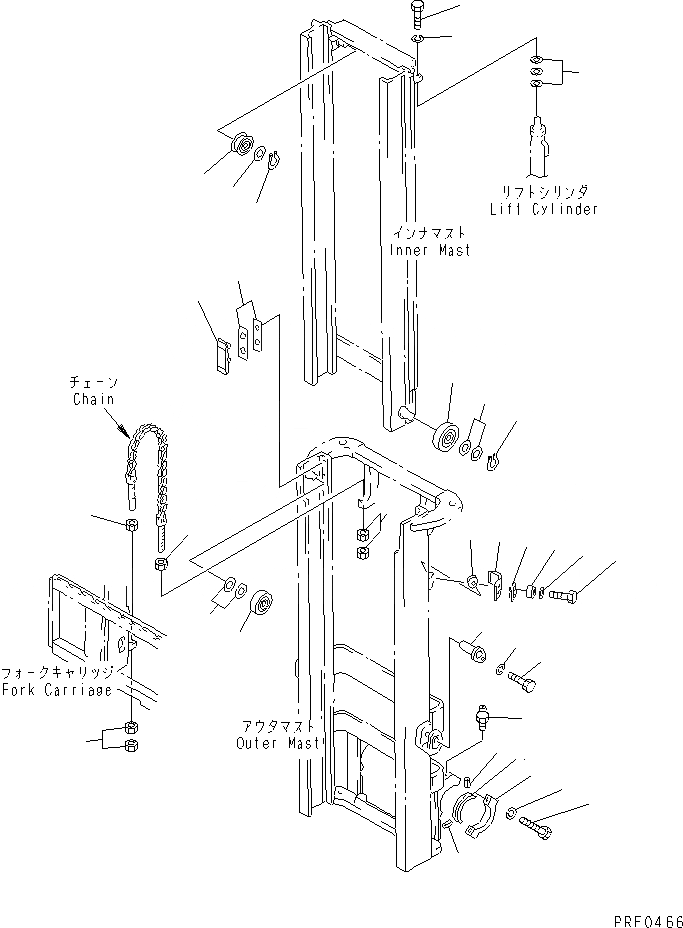 リフトシリンダ
Lift Cylinder

インナマスト
Inner Mast

チェーン
Chain

フォークキャリッジ
Fork Carriage

アウタマスト
Outer Mast

PRF0466