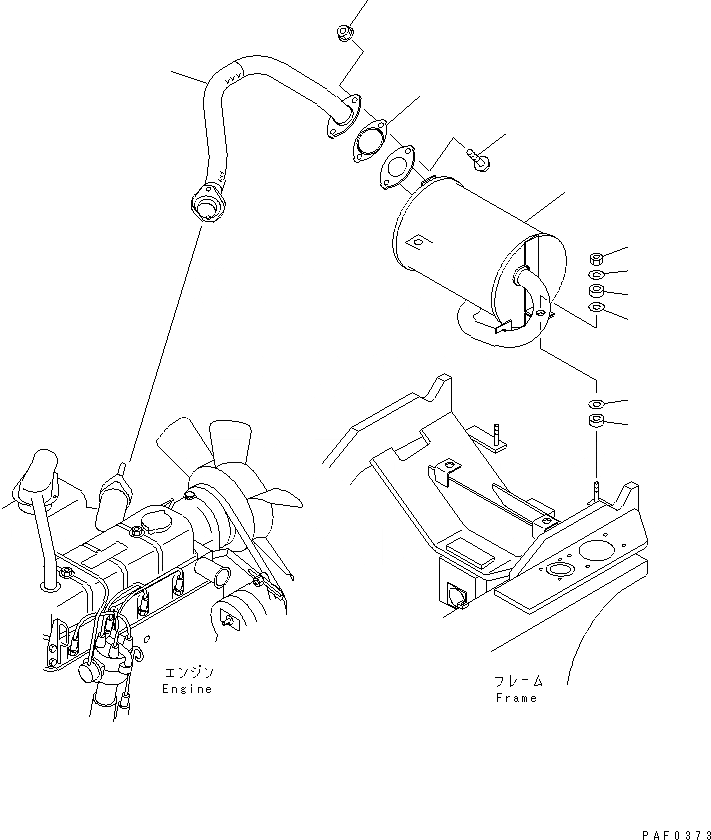 エンジン
Engine

フレーム
Frame

PAF0373