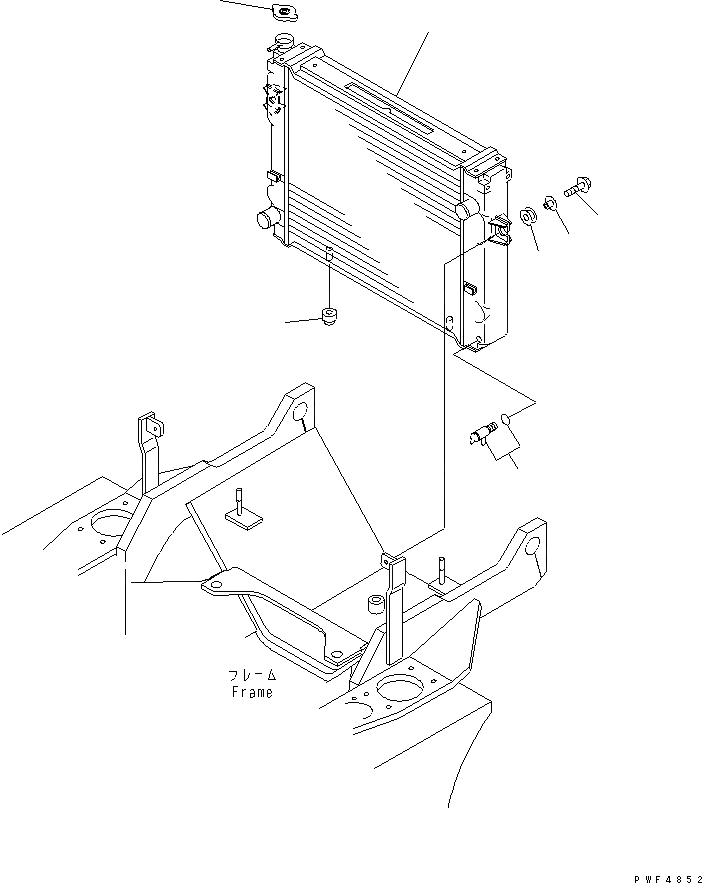 フレーム
Frame

PWF4852