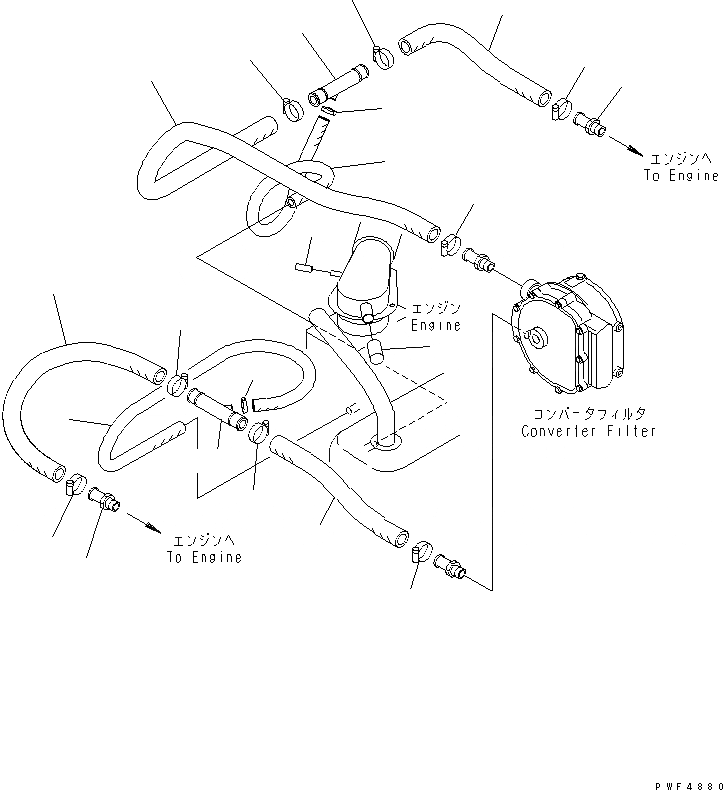 エンジンへ
To Engine

エンジン
Engine

コンバータフィルタ
Converter Filter

エンジンへ
To Engine

PWF4880