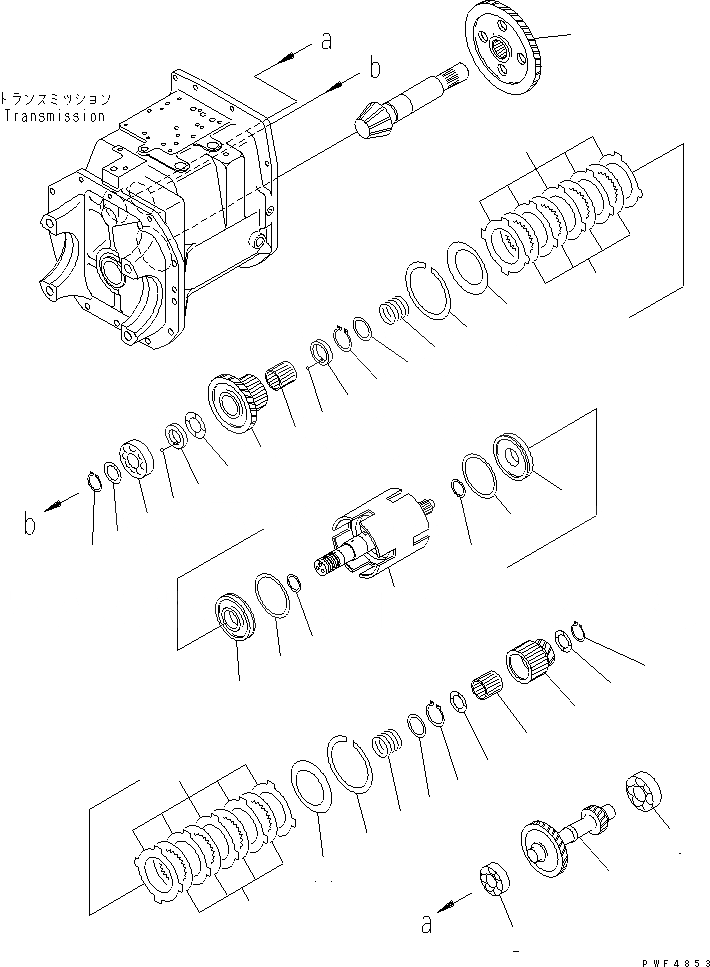 a
b
トランスミッション
Transmission
b
a
PWF4853