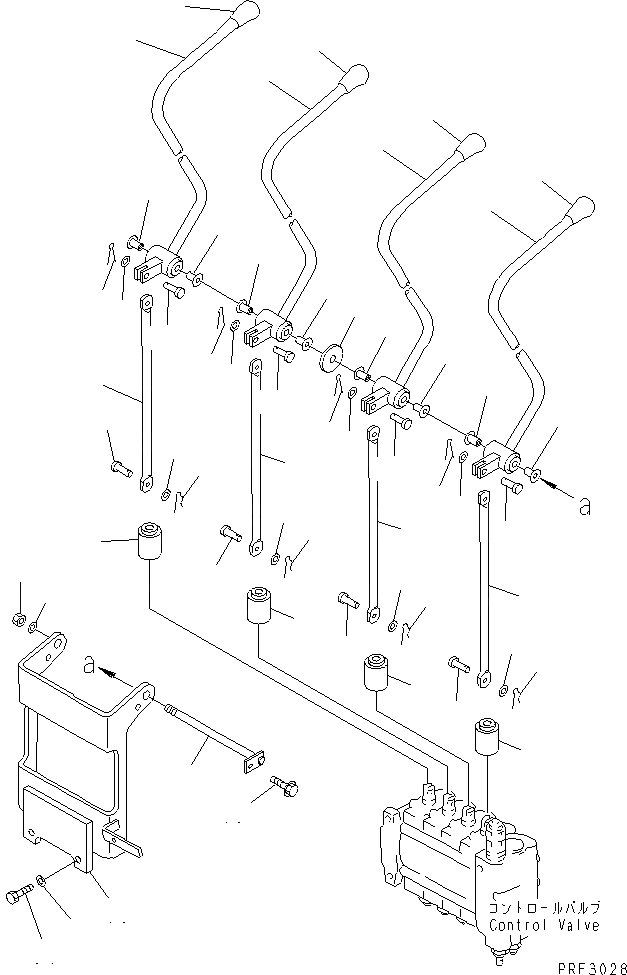 a

a

コントロールバルブ
Control Valve

PRF3028