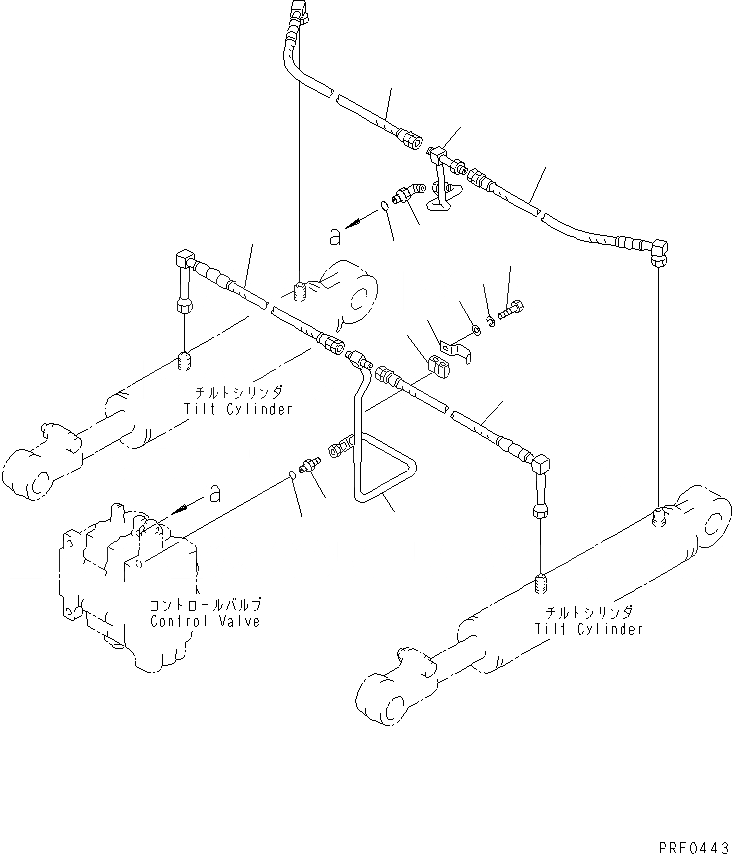 a

チルトシリンダ
Tilt Cylinder

a

コントロールバルブ
Control Valve

チルトシリンダ
Tilt Cylinder

PRF0443