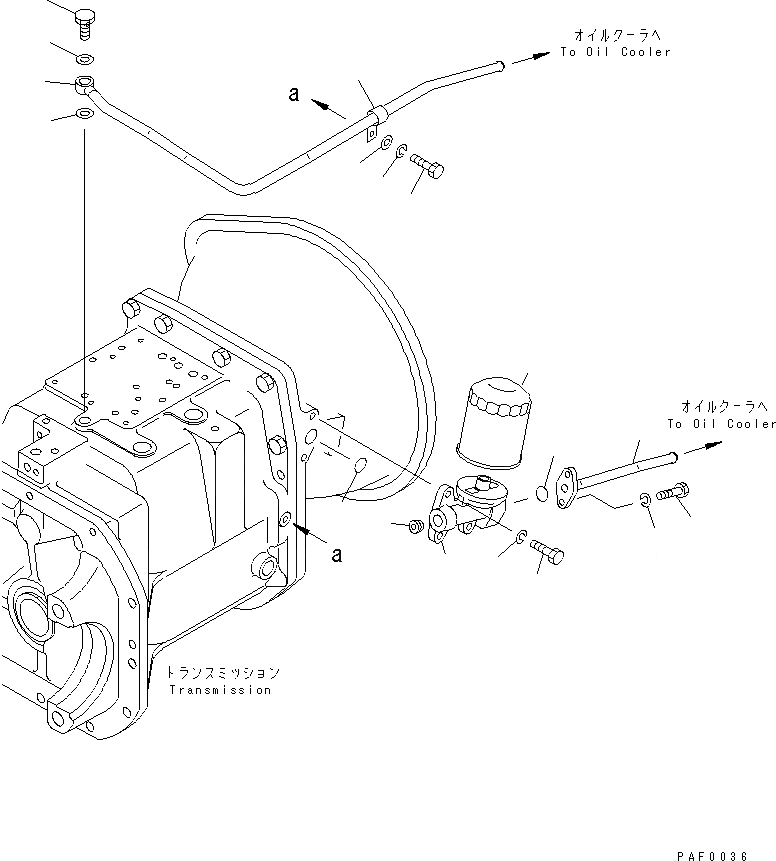 オイルクーラへ
To Oil Cooler

a

オイルクーラへ
To Oil Cooler

a

トランスミッション
Transmission

PAF0036