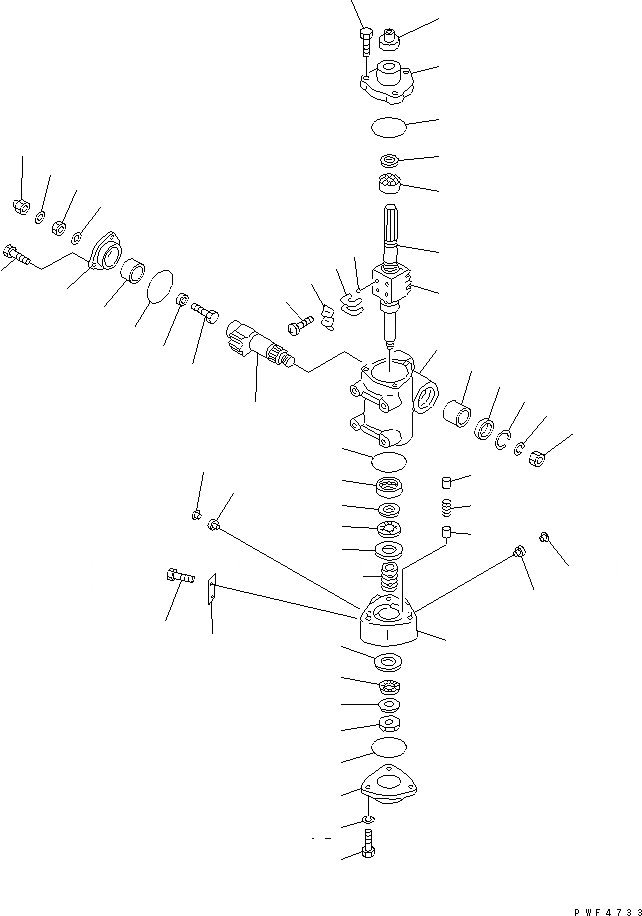 PWF4733