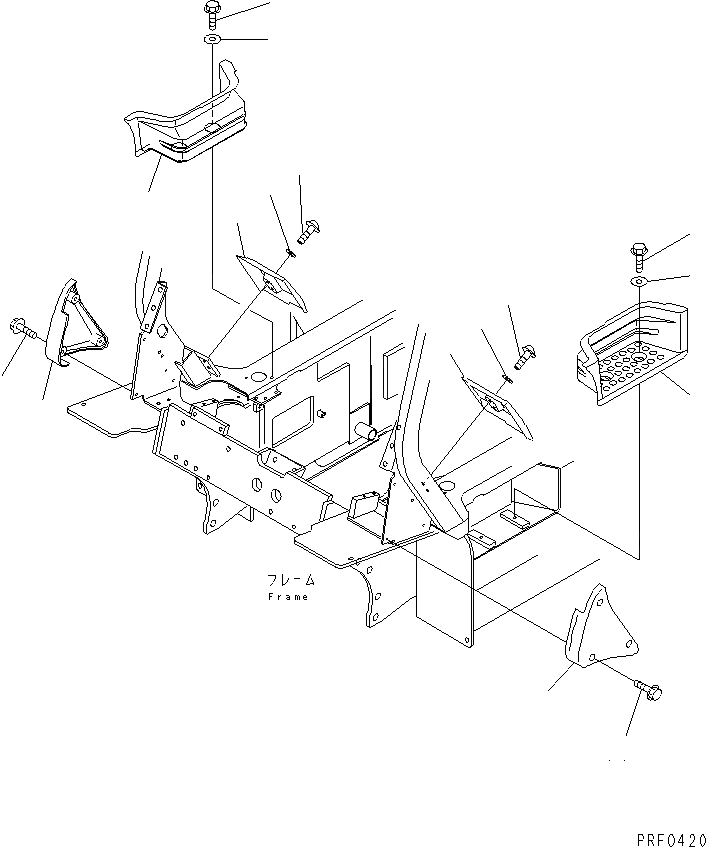 フレーム
Frame

PRF0420