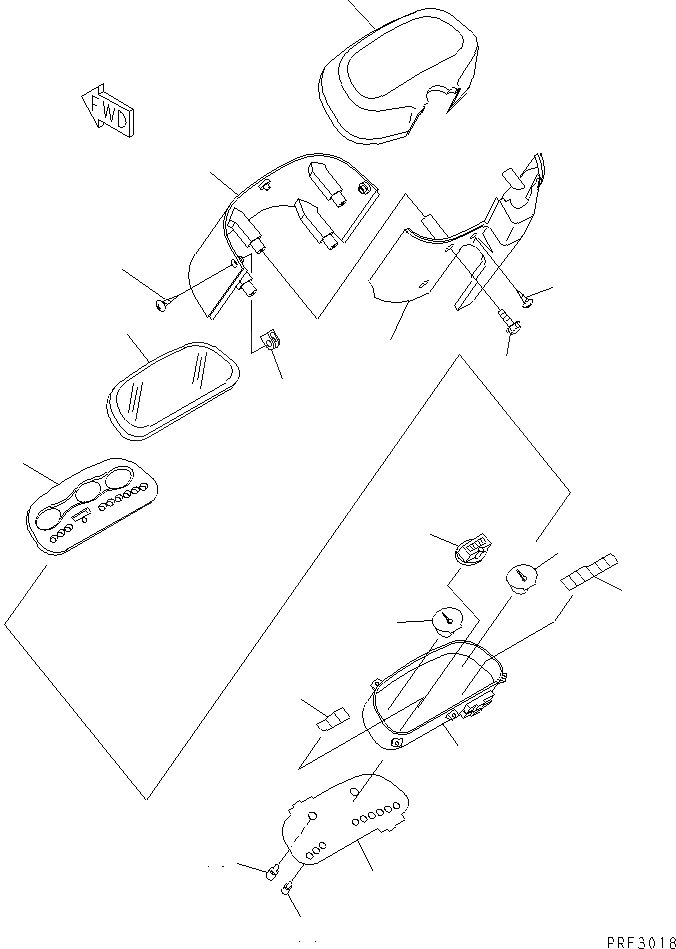 FWD

PRF3018