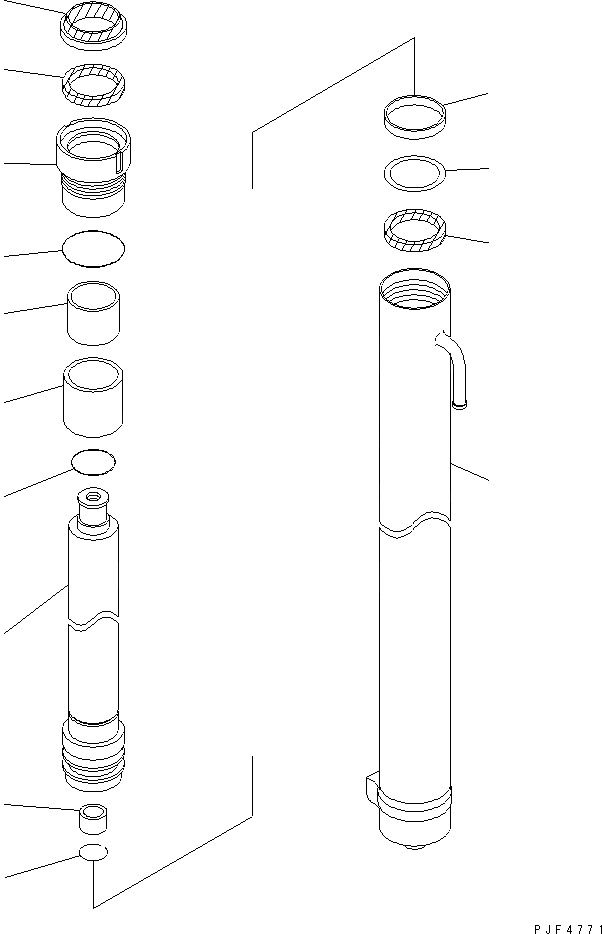 PJF4771