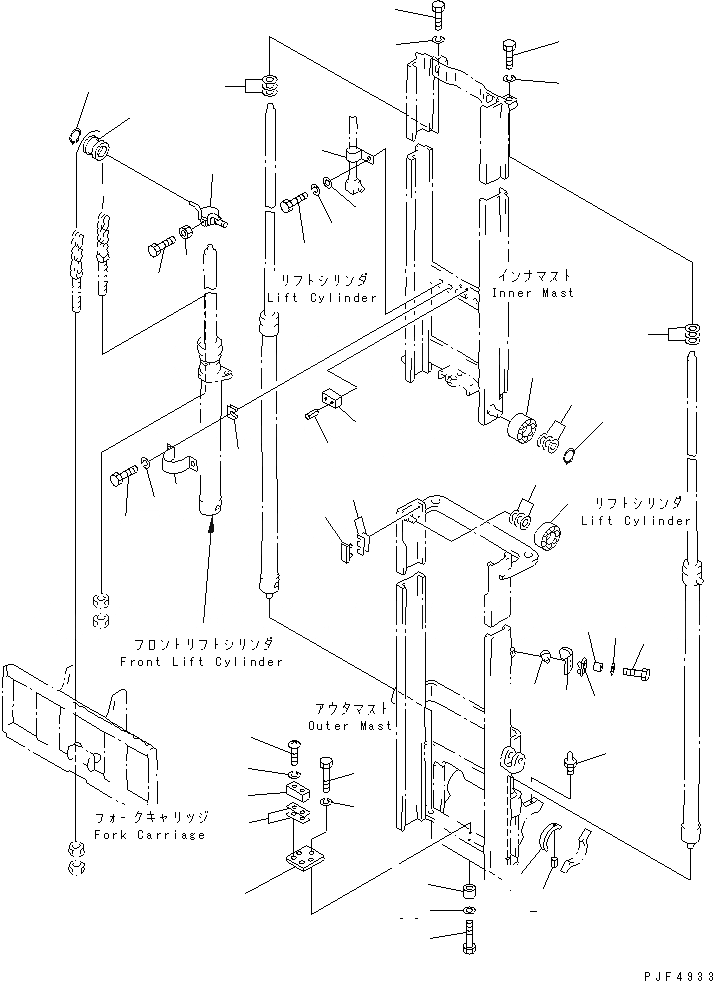 リフトシリンダ
Lift Cylinder

インナマスト
Inner Mast

リフトシリンダ
Lift Cylinder

フロントリフトシリンダ
Front Lift Cylinder

アウタマスト
Outer Mast

フォークキャリッジ
Fork Carriage

PJF4933