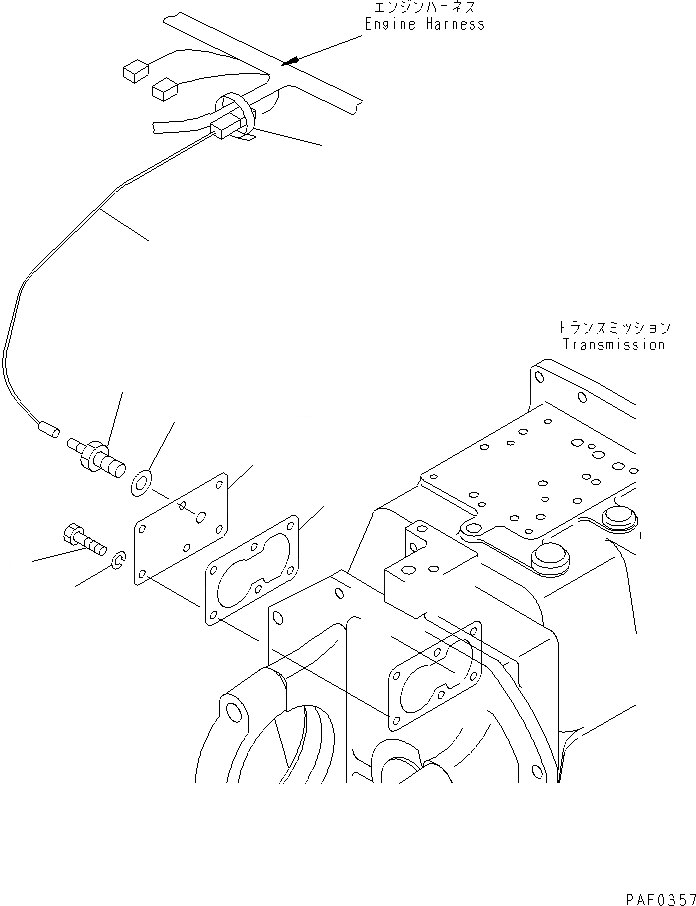 エンジンハーネス
Engine Harness

トランスミッション
Transmission

PAF0357