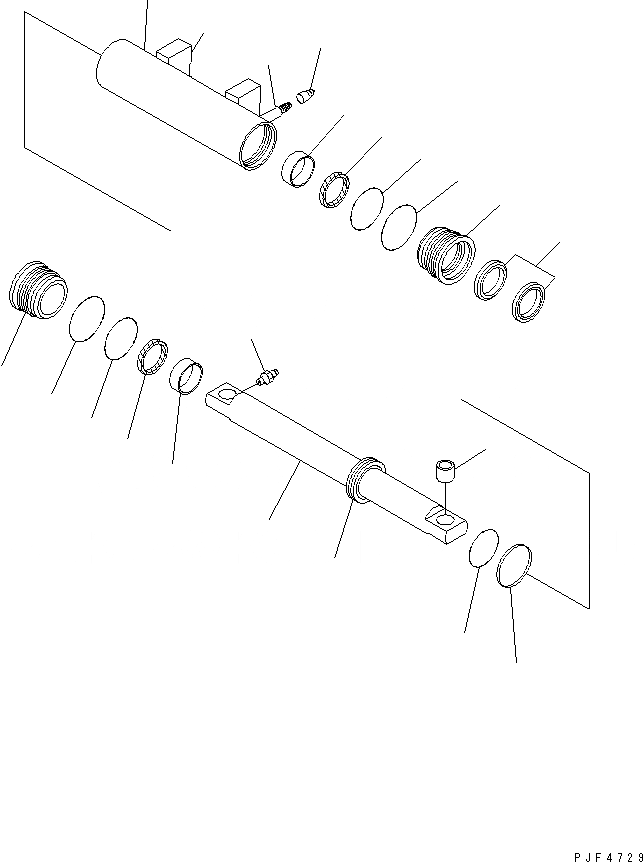 PJF4729