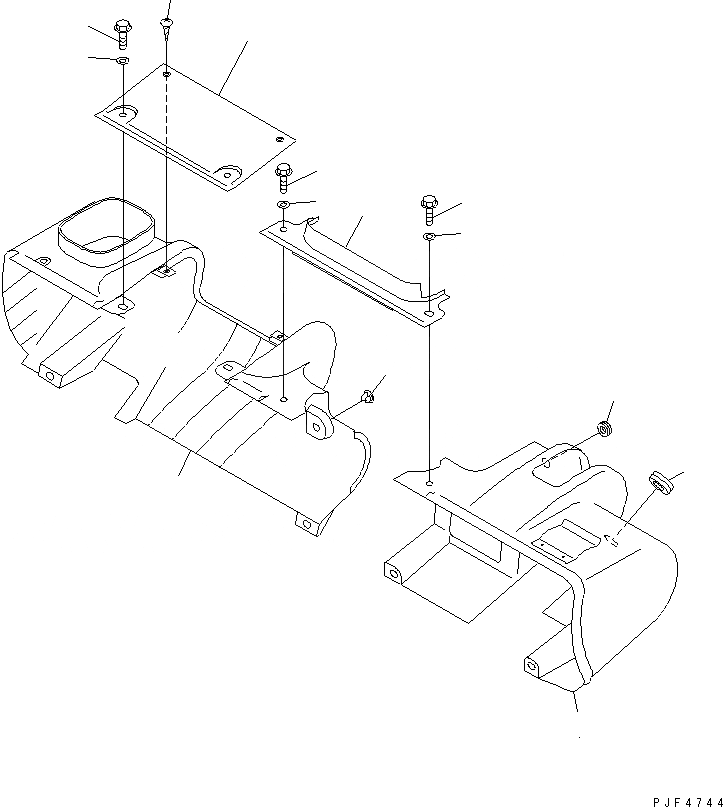 PJF4744