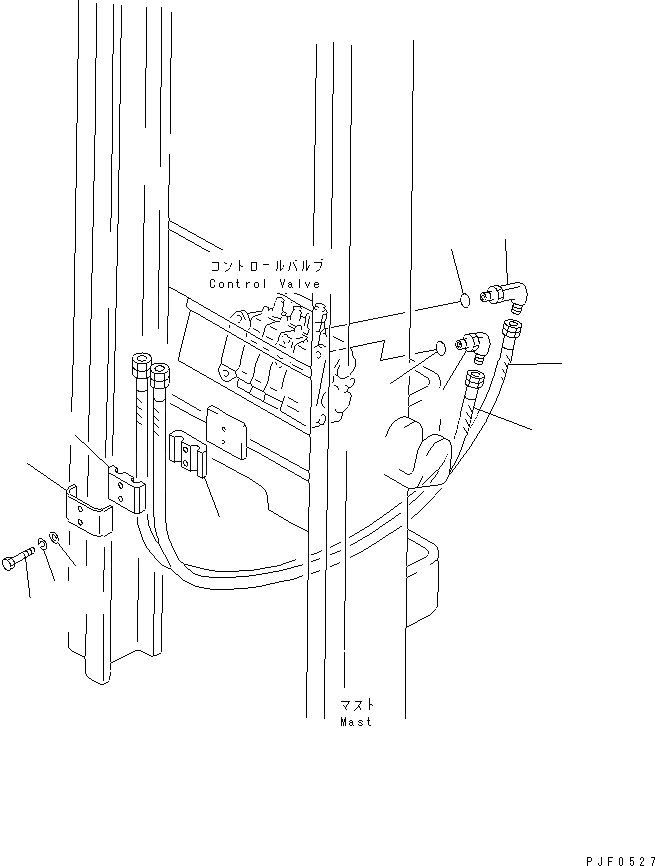 コントロールバルブ
Control Valve

マスト
Mast

PJF0527